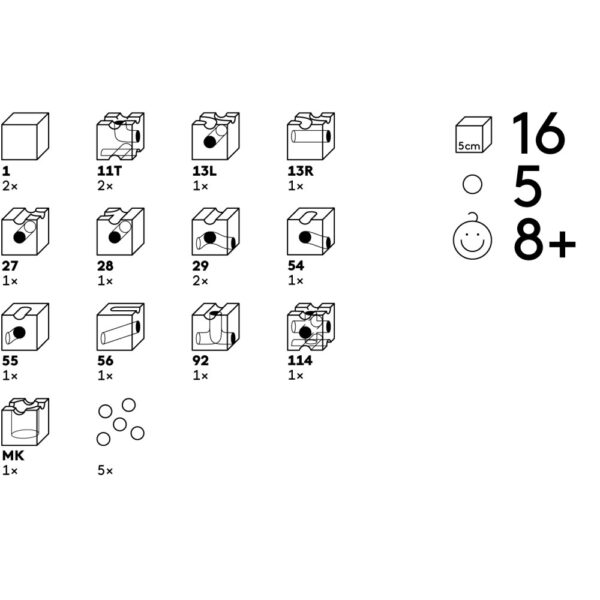 1
2×

11T
2×

13L
1×

13R
1×

27
1×

28
1×

29
2×

54
1×

55
1×

56
1×

92
1×

114
1×

MK
1×

5×

5cm 16

5

8+