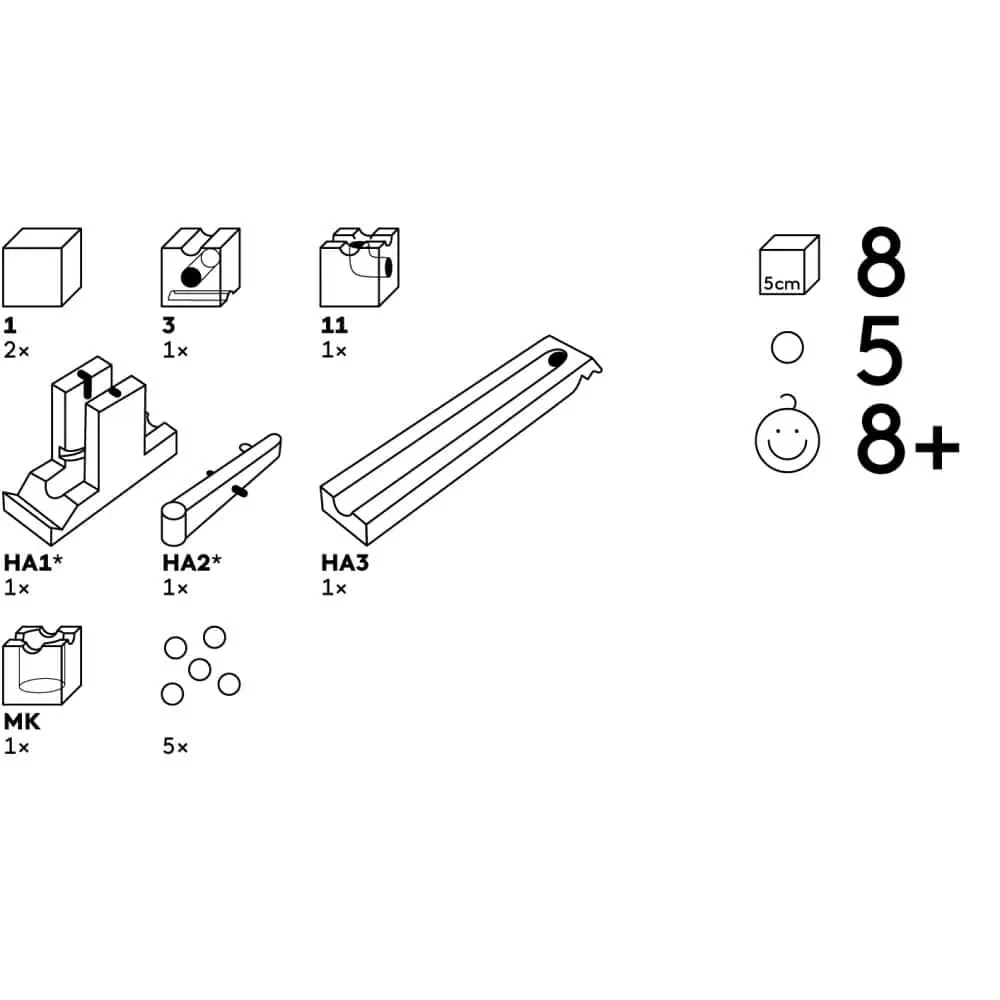 1
2×

3
1×

11
1×

HA1*
1×

HA2*
1×

HA3
1×

MK
1×

5×

5cm
8

5

8+